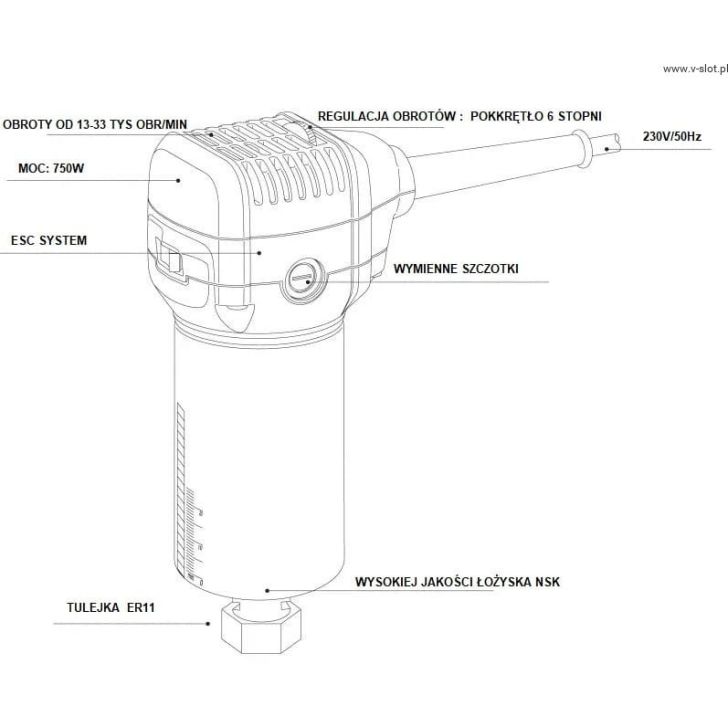 www.v-slot.pl

OBROTY OD 13-33 TYS OBR/MIN

REGULACJA OBROTÓW : POKKRĘTŁO 6 STOPNI

230V/50Hz

MOC: 750W

ESC SYSTEM

WYMIENNE SZCZOTKI

WYSOKIEJ JAKOŚCI ŁOŻYSKA NSK

TULEJKA ER11