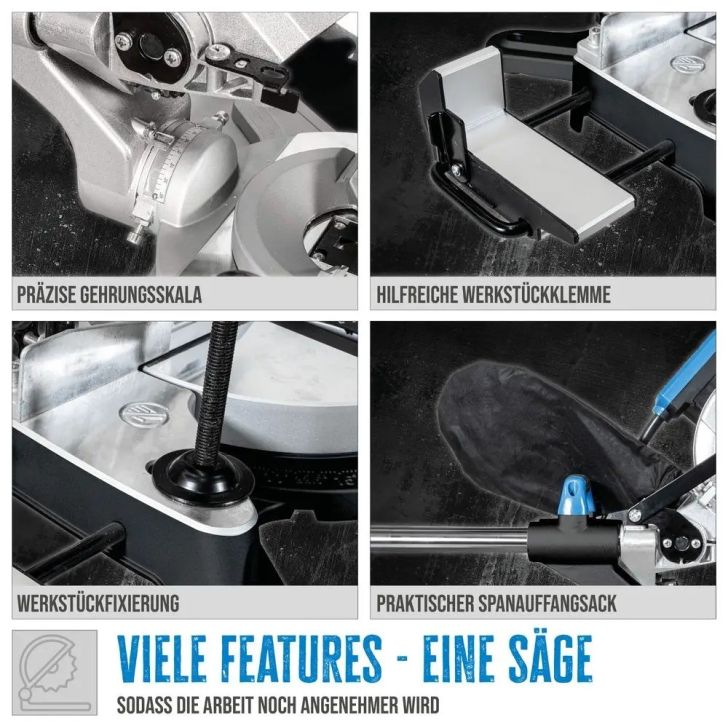 PRÄZISE GEHRUNGSSKALA

HILFREICHE WERKSTÜCKKLEMME

WERKSTÜCKFIXIERUNG

PRAKTISCHER SPANAUFFANGSACK

VIELE FEATURES - EINE SÄGE

SODASS DIE ARBEIT NOCH ANGENEHMER WIRD