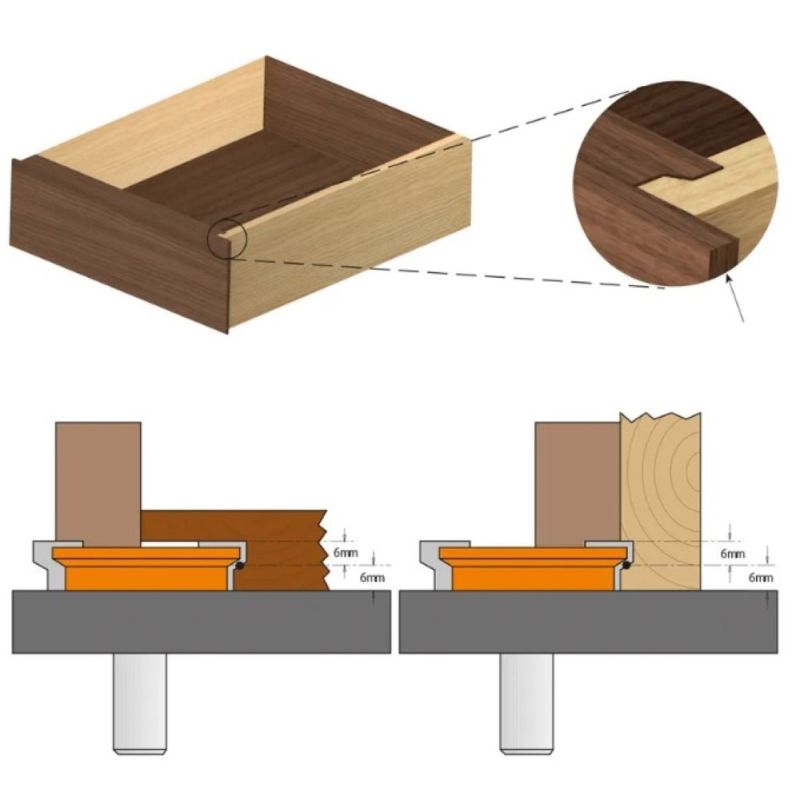 6mm
6mm
6mm
6mm