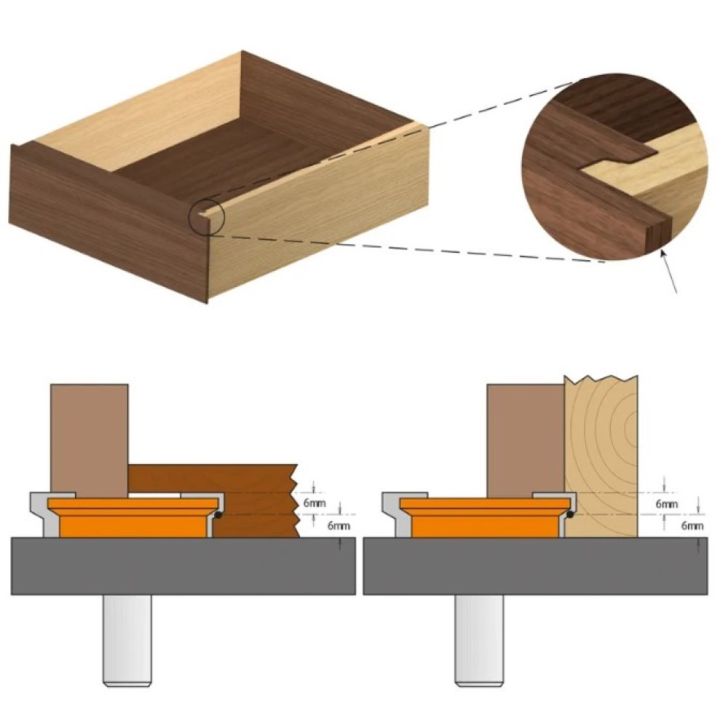 6mm
6mm
6mm
6mm