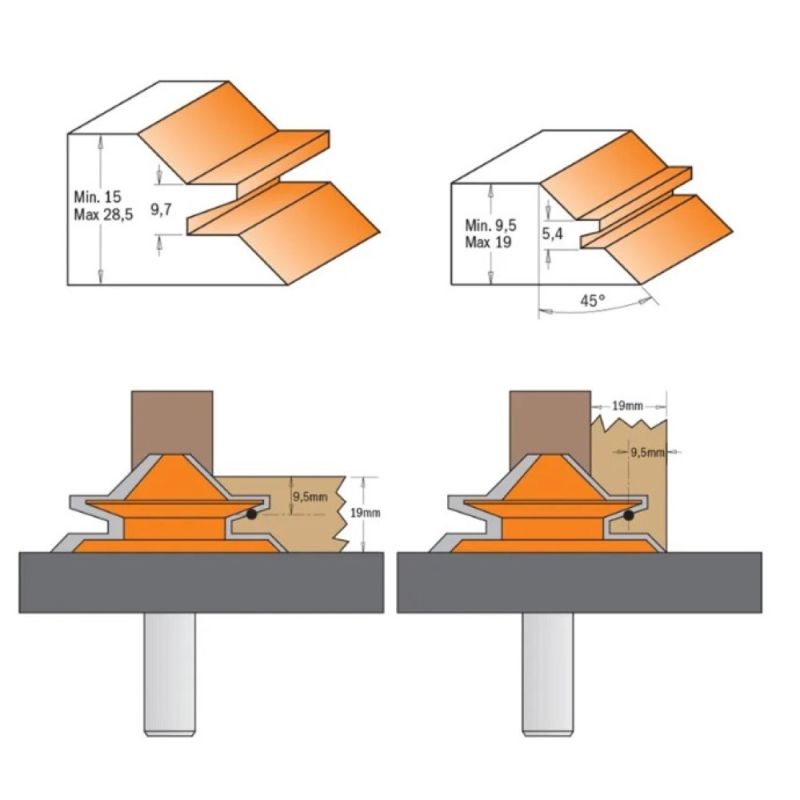 Min. 15
Max 28,5

9,7

Min. 9,5
Max 19

5,4

45°

9,5mm

19mm

19mm

9,5mm