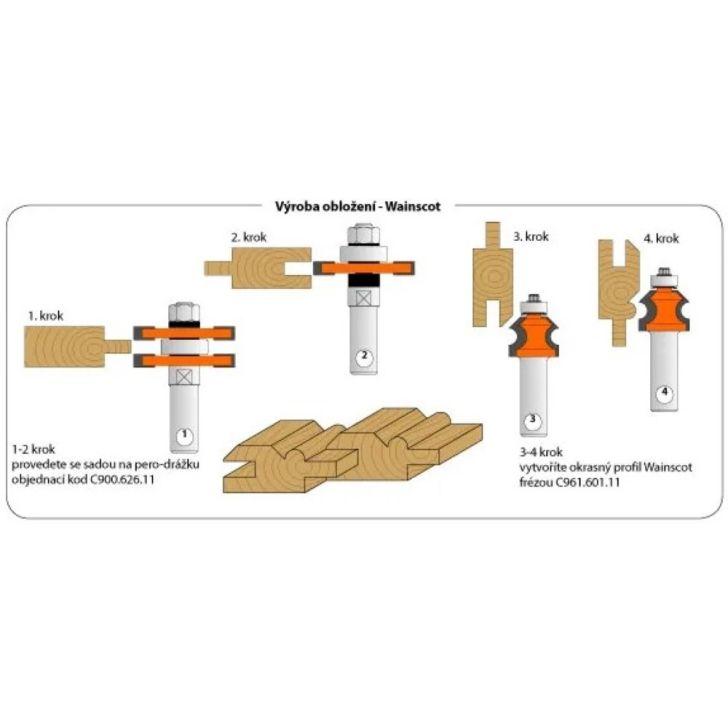 Výroba obložení - Wainscot

2. krok

3. krok

4. krok

1. krok

2

1

3

4

1-2 krok
provedete se sadou na pero-drážku
objednací kod C900.626.11

3-4 krok
vytvoříte okrasný profil Wainscot
frézou C961.601.11