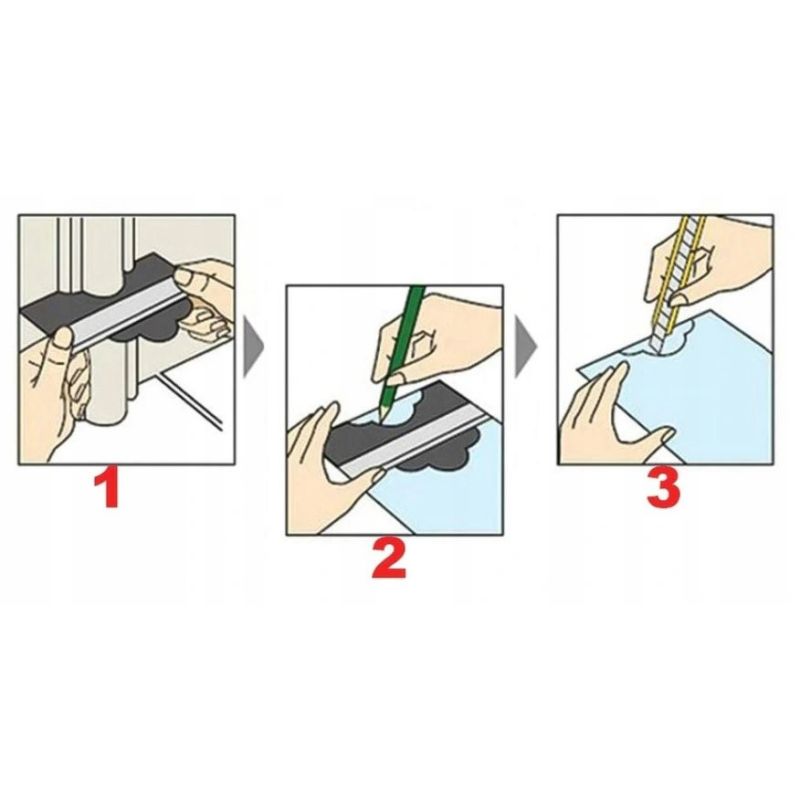 1

2

3