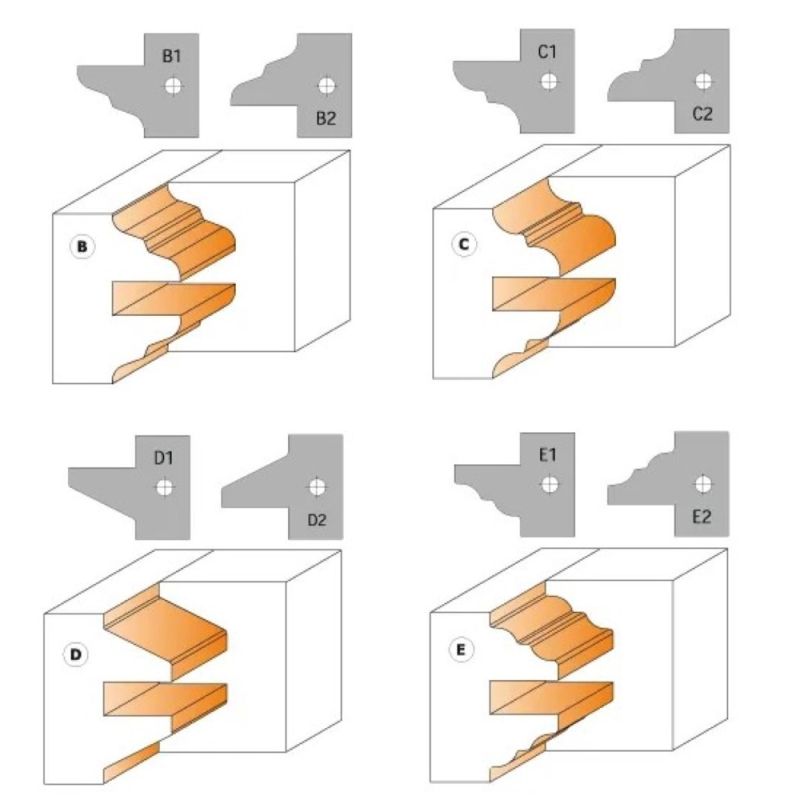 B1
B2
B
C1
C2
C
D1
D2
D
E1
E2
E