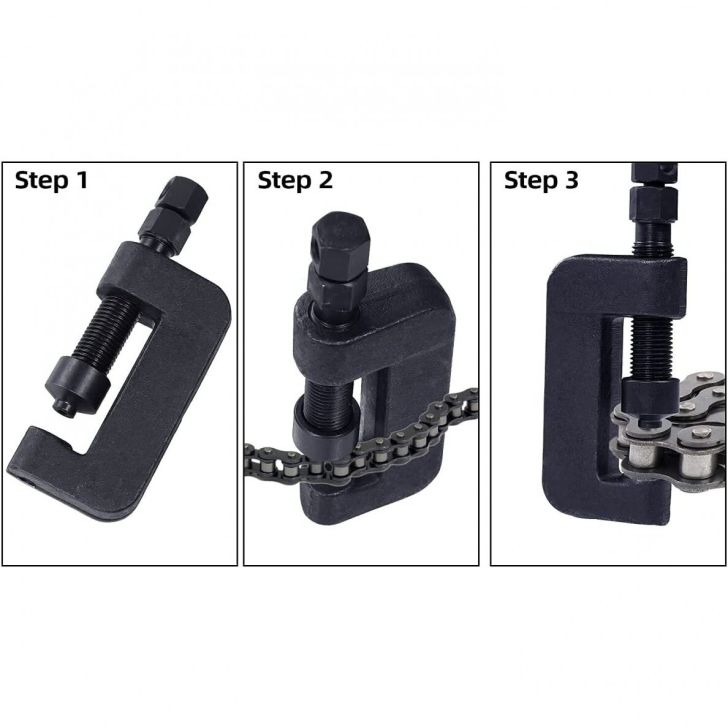 Step 1

Step 2

Step 3