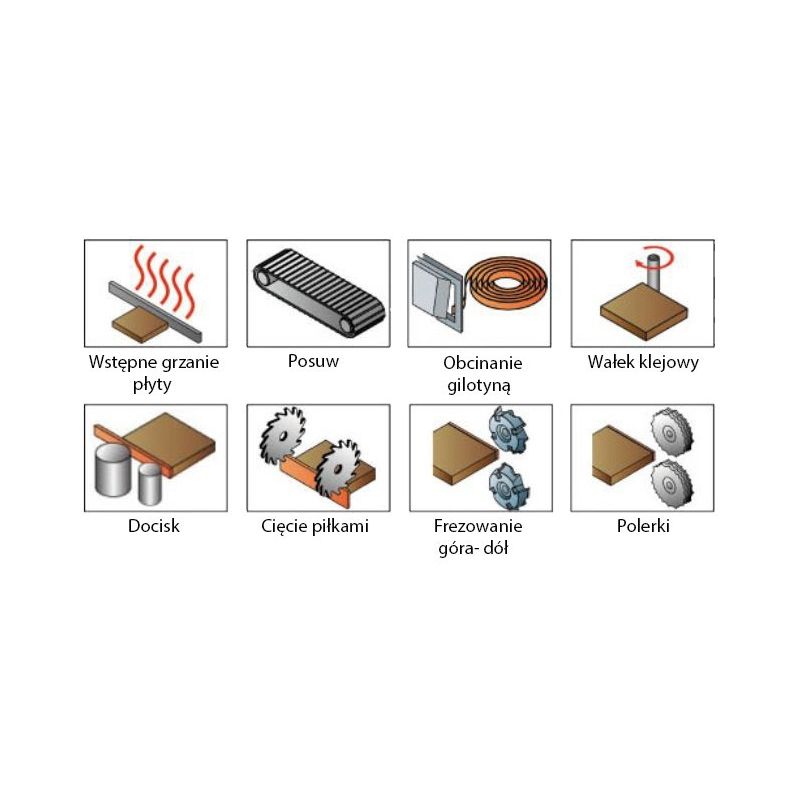 Wstępne grzanie płyty

Posuw

Obcinanie gilotyną

Wałek klejowy

Docisk

Cięcie piłkami

Frezowanie góra- dół

Polerki